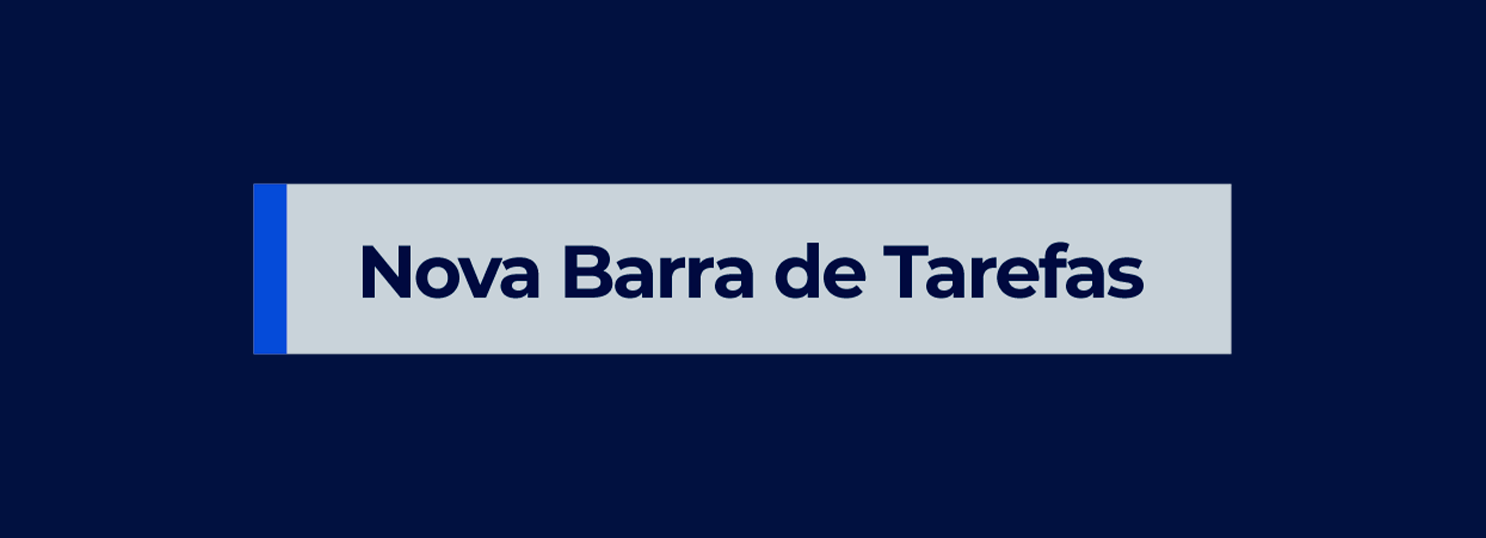 Nova Barra de Tarefas